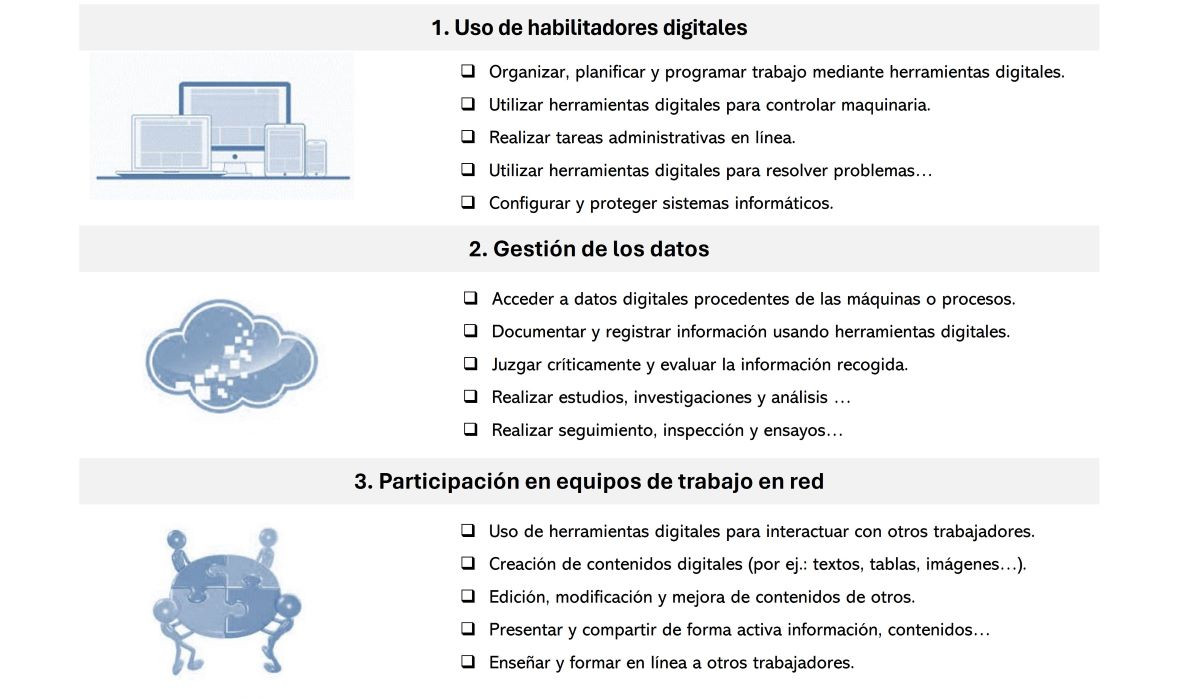 1. Uso de habilitadores digitales

❑ Organizar, planificar y programar trabajo mediante herramientas digitales.
❑ Utilizar herramientas digitales para controlar maquinaria.
❑ Realizar tareas administrativas en línea.
❑ Utilizar herramientas digitales para resolver problemas…
❑ Configurar y proteger sistemas informáticos.

2. Gestión de los datos

❑ Acceder a datos digitales procedentes de las máquinas o procesos.
❑ Documentar y registrar información usando herramientas digitales.
❑ Juzgar críticamente y evaluar la información recogida.
❑ Realizar estudios, investigaciones y análisis …
❑ Realizar seguimiento, inspección y ensayos…

3. Participación en equipos de trabajo en red

❑ Uso de herramientas digitales para interactuar con otros trabajadores.
❑ Creación de contenidos digitales (por ej.: textos, tablas, imágenes…).
❑ Edición, modificación y mejora de contenidos de otros.
❑ Presentar y compartir de forma activa información, contenidos…
❑ Enseñar y formar en línea a otros trabajadores.